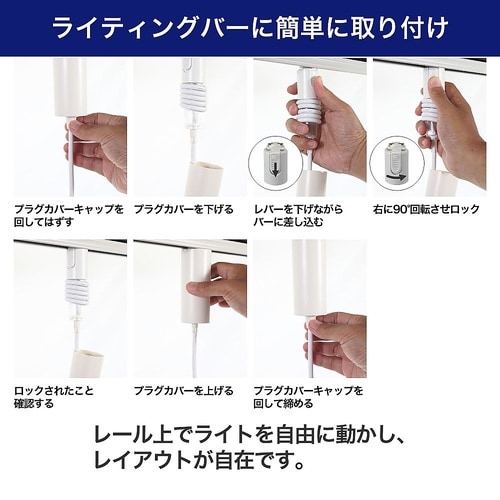 ライティングバーに簡単に取り付け

プラグカバーキャップを回してはずす

プラグカバーを下げる

レバーを下げながらバーに差し込む

右に90°回転させロック

ロックされたこと確認する

プラグカバーを上げる

プラグカバーキャップを回して締める

レール上でライトを自由に動かし、レイアウトが自在です。