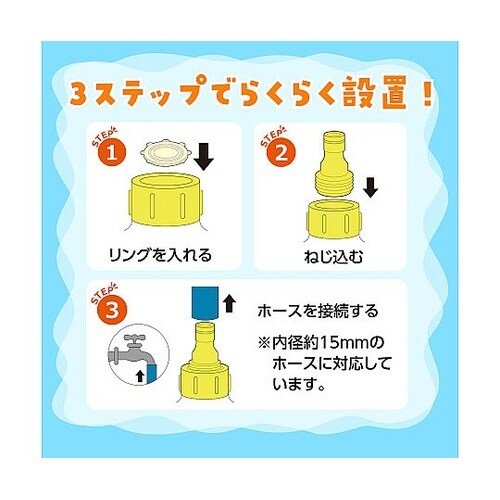 3ステップでらくらく設置！

STEP 1

リングを入れる

STEP 2

ねじ込む

STEP 3

ホースを接続する

※内径約15mmのホースに対応しています。