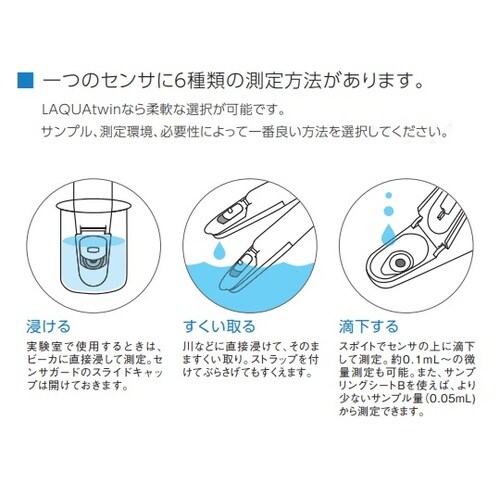 ■ 一つのセンサに6種類の測定方法があります。

LAQUAtwinなら柔軟な選択が可能です。
サンプル、測定環境、必要性によって一番良い方法を選択してください。

浸ける

実験室で使用するときは、ビーカに直接浸して測定。センサガードのスライドキャップは開けておきます。

すくい取る

川などに直接浸けて、そのまますくい取り。ストラップを付けてぶらさげてもすくえます。

滴下する

スポイトでセンサの上に滴下して測定。約0.1mL～の微量測定も可能。また、サンプリングシートBを使えば、より少ないサンプル量(0.05mL)から測定できます。