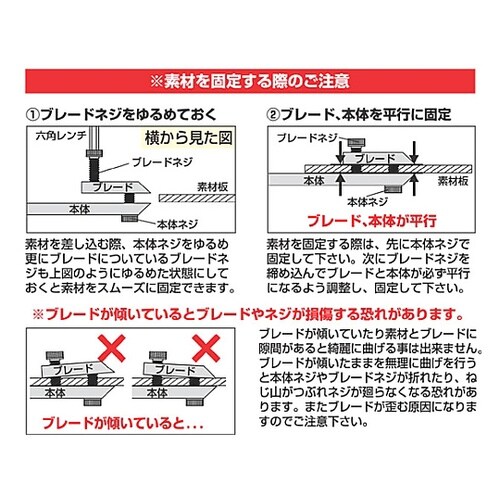 ※素材を固定する際のご注意

①ブレードネジをゆるめておく

六角レンチ
横から見た図
ブレードネジ
ブレード
素材板
本体
本体ネジ

素材を差し込む際、本体ネジをゆるめ更にブレードについているブレードネジも上図のようにゆるめた状態にしておくと素材をスムーズに固定できます。

②ブレード、本体を平行に固定

ブレードネジ
ブレード
本体
素材板
本体ネジ
ブレード、本体が平行

素材を固定する際は、先に本体ネジで固定して下さい。次にブレードネジを締め込んでブレードと本体が必ず平行になるよう調整し、固定して下さい。

※ブレードが傾いているとブレードやネジが損傷する恐れがあります。

ブレード
本体
ブレード
本体
ブレードが傾いていると...

ブレードが傾いていたり素材とブレードに隙間があると綺麗に曲げる事は出来ません。ブレードが傾いたままを無理に曲げを行うと本体ネジやブレードネジが折れたり、ねじ山がつぶれネジが廻らなくなる恐れがあります。またブレードが歪む原因になりますのでご注意下さい。