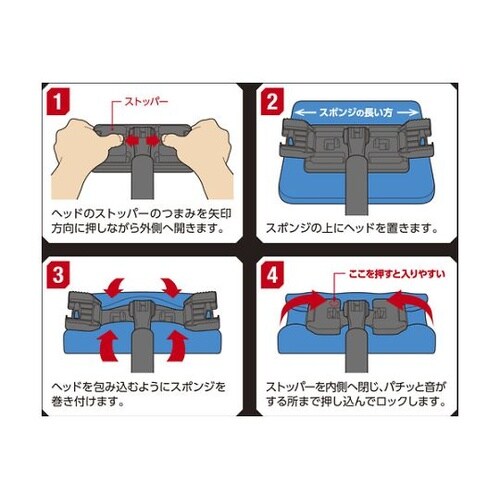 1
ストッパー

ヘッドのストッパーのつまみを矢印方向に押しながら外側へ開きます。

2
スポンジの長い方

スポンジの上にヘッドを置きます。

3

ヘッドを包み込むようにスポンジを巻き付けます。

4
ここを押すと入りやすい

ストッパーを内側へ閉じ、パチッと音がする所まで押し込んでロックします。