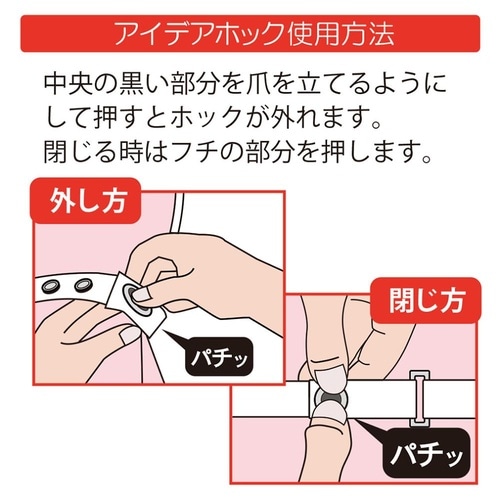 アイデアホック使用方法

中央の黒い部分を爪を立てるようにして押すとホックが外れます。
閉じる時はフチの部分を押します。

外し方

パチッ

閉じ方

パチッ