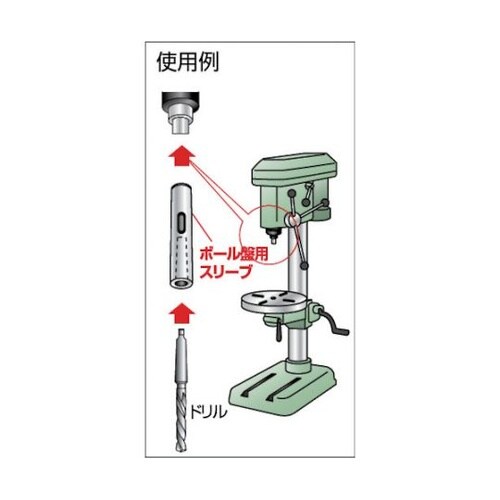 使用例

ボール盤用
スリーブ

ドリル