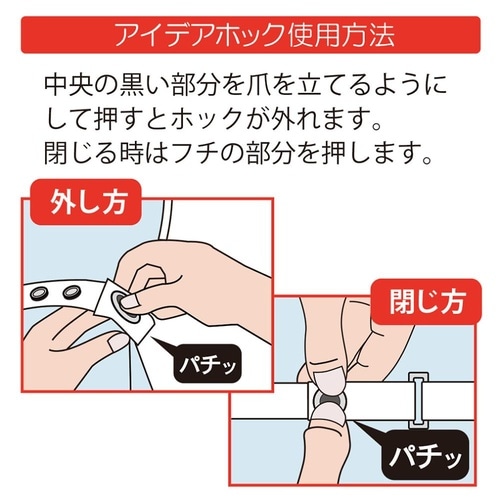 アイデアホック使用方法

中央の黒い部分を爪を立てるようにして押すとホックが外れます。
閉じる時はフチの部分を押します。

外し方

パチッ

閉じ方

パチッ