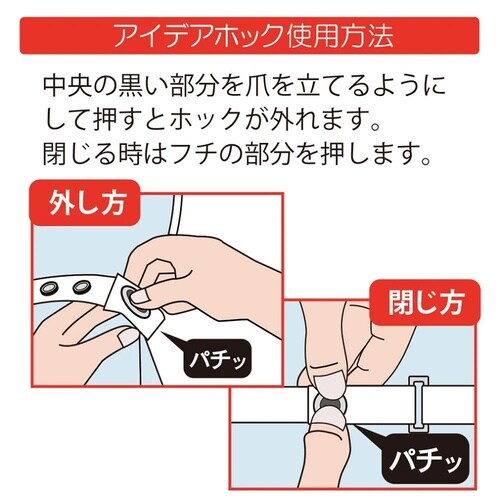 アイデアホック使用方法

中央の黒い部分を爪を立てるようにして押すとホックが外れます。
閉じる時はフチの部分を押します。

外し方

パチッ

閉じ方

パチッ