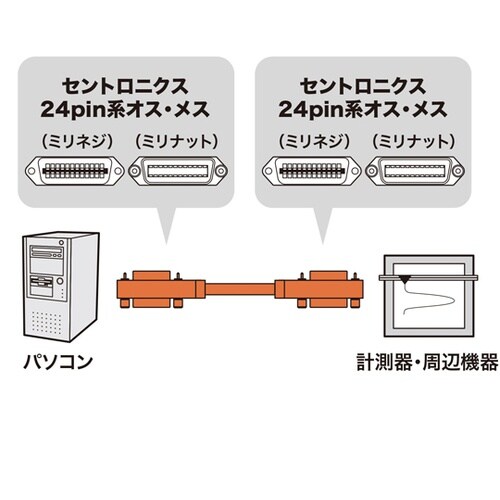 セントロニクス
24pin系オス・メス

(ミリネジ) (ミリナット)

セントロニクス
24pin系オス・メス

(ミリネジ) (ミリナット)

パソコン

計測器・周辺機器