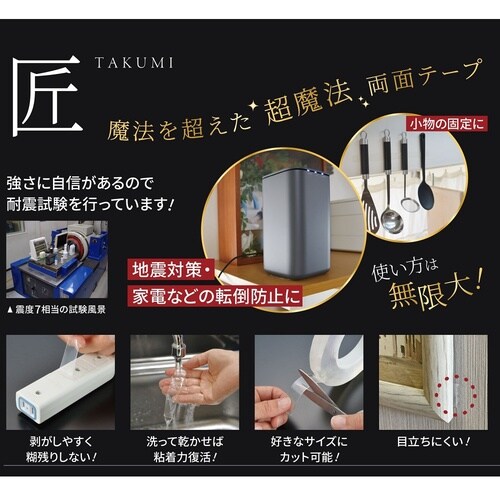 匠 TAKUMI

魔法を超えた 超魔法 両面テープ

小物の固定に

強さに自信があるので
耐震試験を行っています！

▲震度7相当の試験風景

地震対策・
家電などの転倒防止に

使い方は
無限大！

剥がしやすく
糊残りしない！

洗って乾かせば
粘着力復活！

好きなサイズに
カット可能！

目立ちにくい！