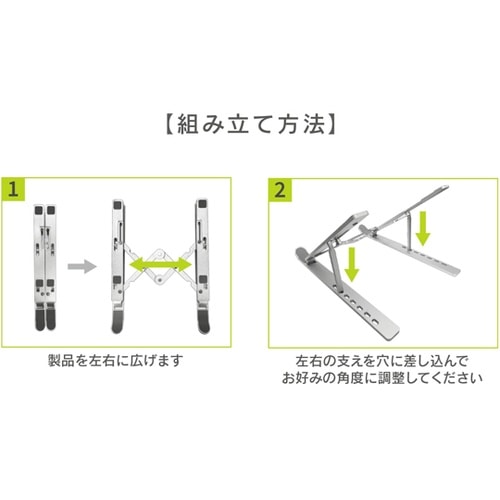 【組み立て方法】

1

製品を左右に広げます

2

左右の支えを穴に差し込んで
お好みの角度に調整してください