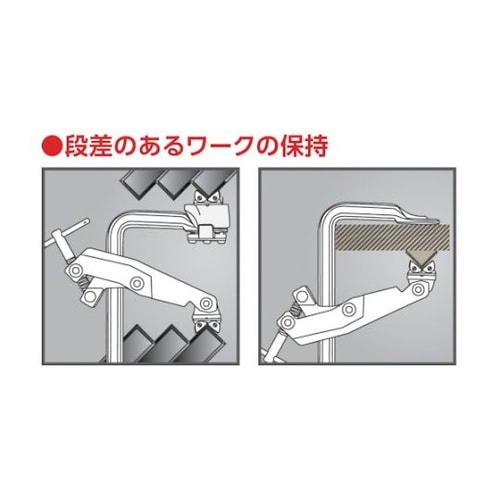 ●段差のあるワークの保持