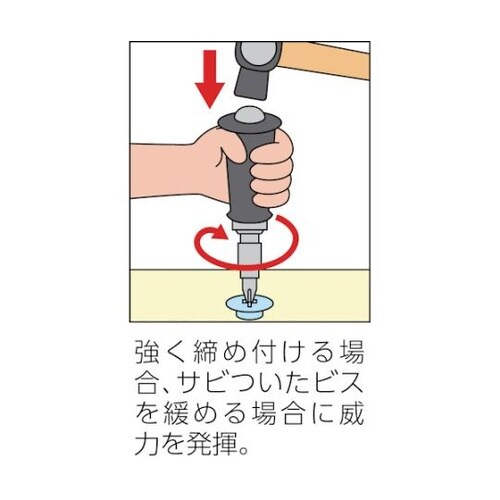 強く締め付ける場合、サビついたビスを緩める場合に威力を発揮。