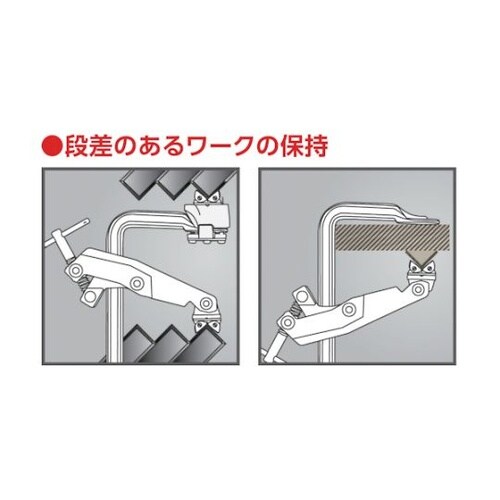 ●段差のあるワークの保持