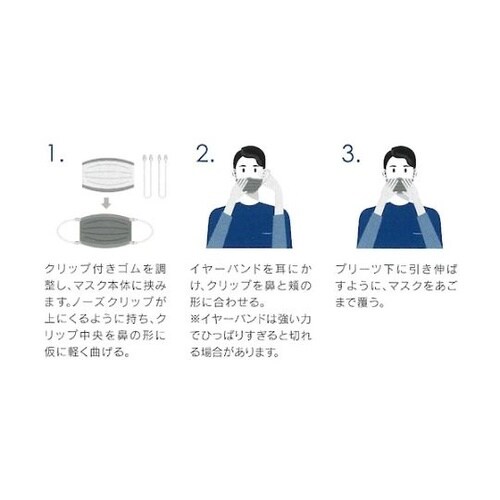 1.

クリップ付きゴムを調整し、マスク本体に挟みます。ノーズクリップが上にくるように持ち、クリップ中央を鼻の形に仮に軽く曲げる。

2.

イヤーバンドを耳にかけ、クリップを鼻と頬の形に合わせる。
※イヤーバンドは強い力でひっぱりすぎると切れる場合があります。

3.

プリーツ下に引き伸ばすように、マスクをあごまで覆う。