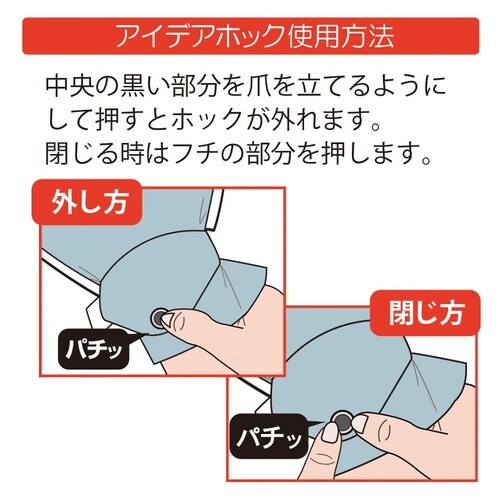 アイデアホック使用方法

中央の黒い部分を爪を立てるようにして押すとホックが外れます。
閉じる時はフチの部分を押します。

外し方

パチッ

閉じ方

パチッ