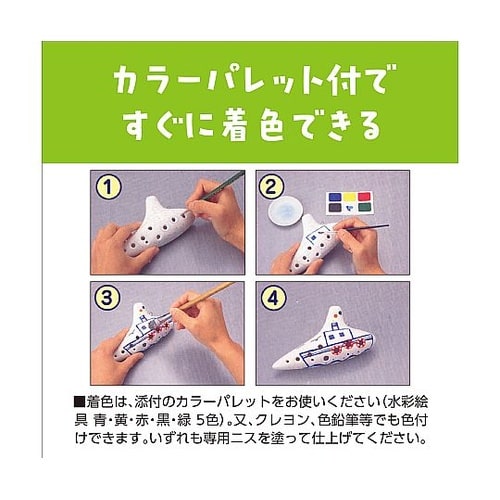 カラーパレット付で
すぐに着色できる

1

2

3

4

■着色は、添付のカラーパレットをお使いください(水彩絵具 青・黄・赤・黒・緑 5色)。又、クレヨン、色鉛筆等でも色付けできます。いずれも専用ニスを塗って仕上げてください。