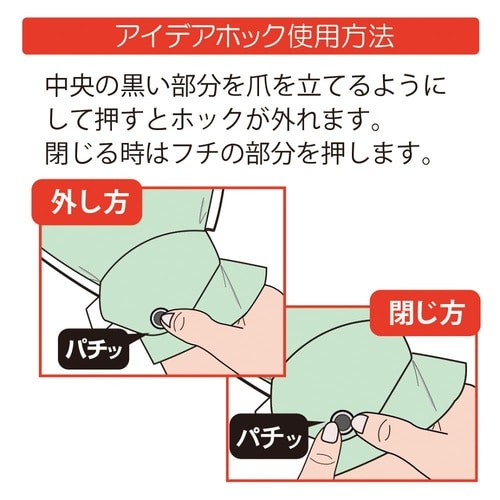 アイデアホック使用方法

中央の黒い部分を爪を立てるようにして押すとホックが外れます。
閉じる時はフチの部分を押します。

外し方

パチッ

閉じ方

パチッ