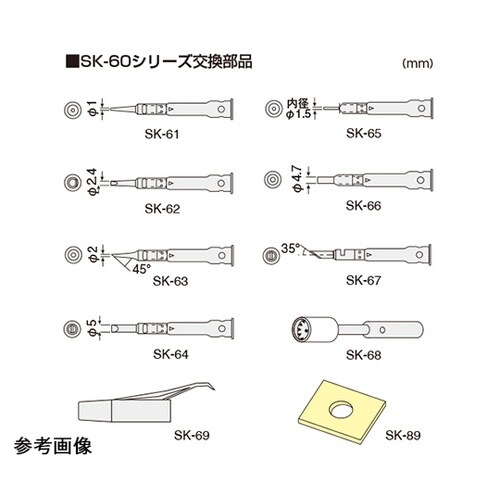 ■SK-60シリーズ交換部品

(mm)

φ1

SK-61

内径
φ1.5

SK-65

φ2.4

SK-62

φ4.7

SK-66

φ2

45°

SK-63

35°

SK-67

φ5

SK-64

SK-68

SK-69

SK-89

参考画像