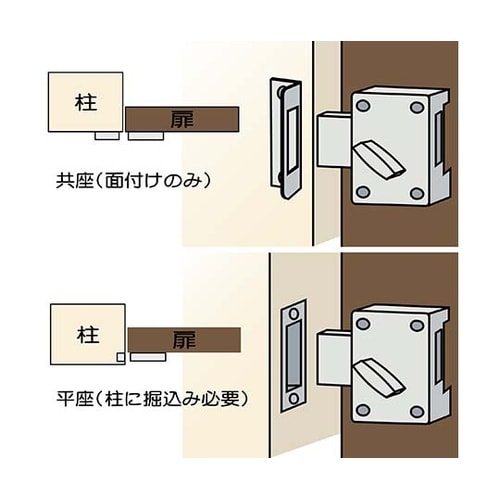 柱
扉
共座(面付けのみ)

柱
扉
平座(柱に掘込み必要)