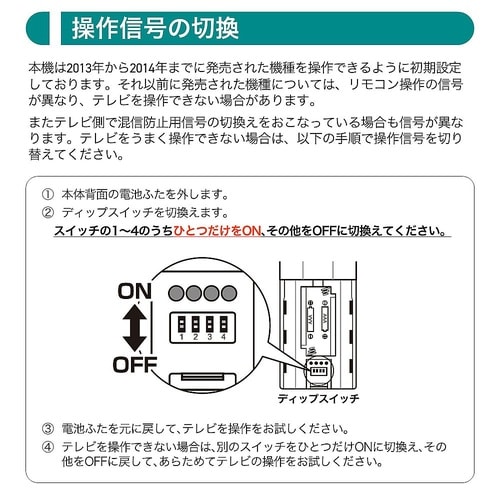 操作信号の切換

本機は2013年から2014年までに発売された機種を操作できるように初期設定しております。それ以前に発売された機種については、リモコン操作の信号が異なり、テレビを操作できない場合があります。

またテレビ側で混信防止用信号の切換えをおこなっている場合も信号が異なります。テレビをうまく操作できない場合は、以下の手順で操作信号を切り替えてください。

① 本体背面の電池ふたを外します。
② ディップスイッチを切換えます。
スイッチの1～4のうちひとつだけをON、その他をOFFに切換えてください。

ON
OFF
1 2 3 4
ディップスイッチ

③ 電池ふたを元に戻して、テレビを操作をお試しください。
④ テレビを操作できない場合は、別のスイッチをひとつだけONに切換え、その他をOFFに戻して、あらためてテレビの操作をお試しください。