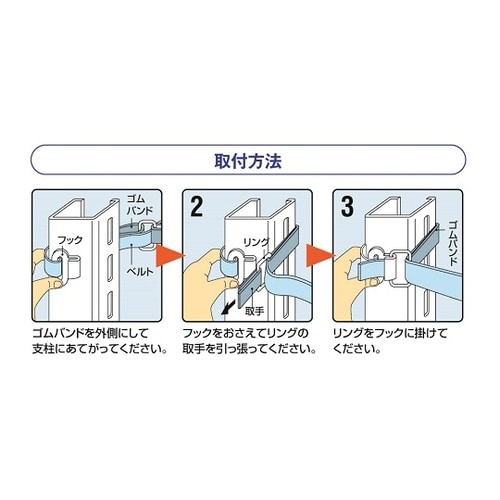 取付方法

ゴムバンド

フック

ベルト

ゴムバンドを外側にして支柱にあてがってください。

2

リング

取手

フックをおさえてリングの取手を引っ張ってください。

3

ゴムバンド

リングをフックに掛けてください。