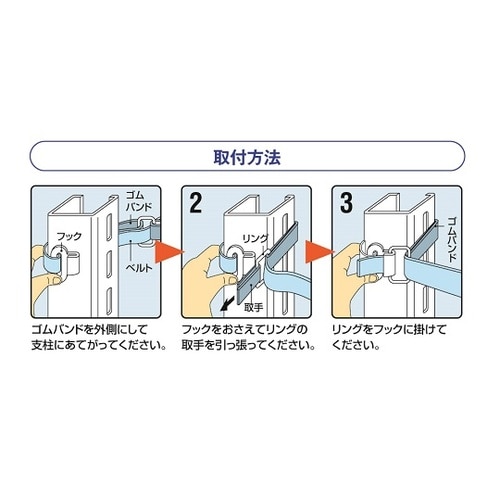 取付方法

ゴムバンド

フック

ベルト

ゴムバンドを外側にして支柱にあてがってください。

2

リング

取手

フックをおさえてリングの取手を引っ張ってください。

3

ゴムバンド

リングをフックに掛けてください。