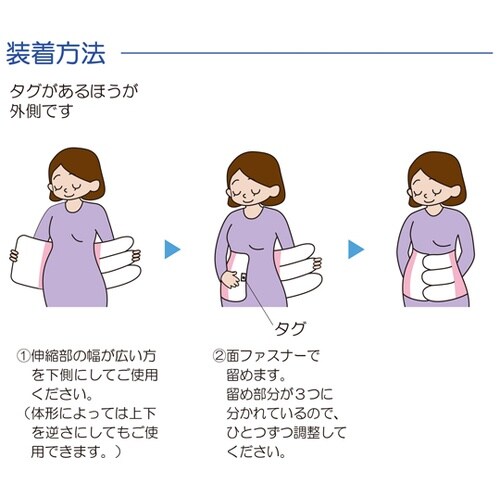 装着方法

タグがあるほうが外側です

タグ

①伸縮部の幅が広い方を下側にしてご使用ください。
（体形によっては上下を逆さにしてもご使用できます。）

②面ファスナーで留めます。
留め部分が３つに分かれているので、ひとつずつ調整してください。