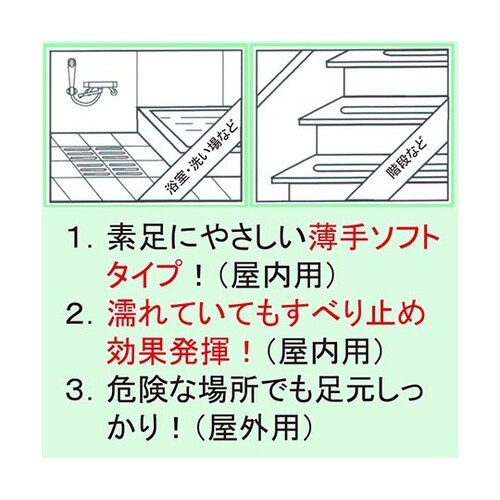 浴室・洗い場など

階段など

1. 素足にやさしい薄手ソフトタイプ！（屋内用）

2. 濡れていてもすべり止め効果発揮！（屋内用）

3. 危険な場所でも足元しっかり！（屋外用）