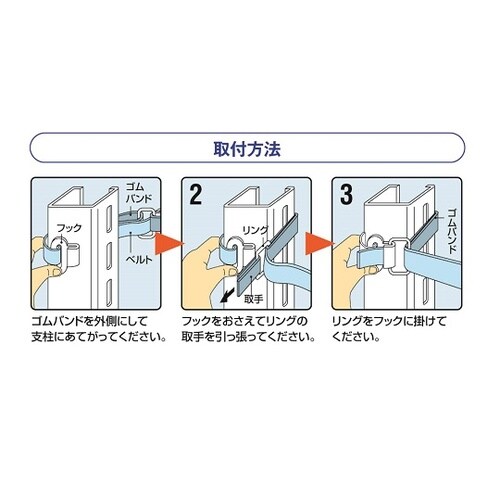 取付方法

ゴムバンド
フック
ベルト

ゴムバンドを外側にして支柱にあてがってください。

2
リング
取手

フックをおさえてリングの取手を引っ張ってください。

3
ゴムバンド

リングをフックに掛けてください。