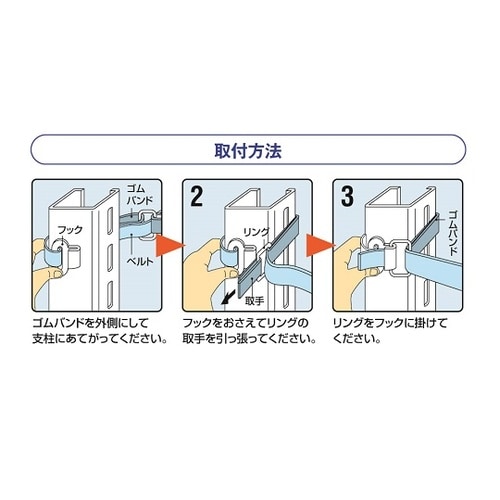 取付方法

ゴムバンド
フック
ベルト

ゴムバンドを外側にして支柱にあてがってください。

2
リング
取手

フックをおさえてリングの取手を引っ張ってください。

3
ゴムバンド

リングをフックに掛けてください。