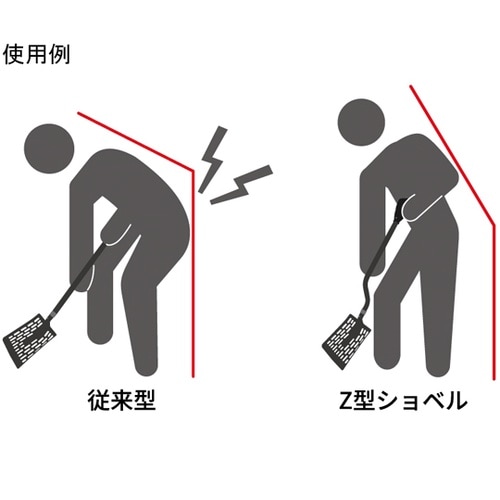 使用例

従来型

Z型ショベル