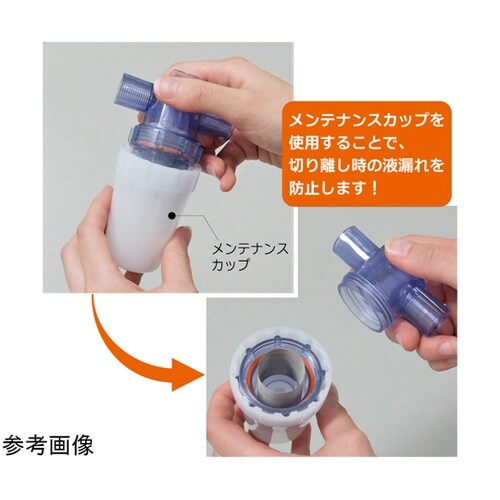 メンテナンスカップを使用することで、切り離し時の液漏れを防止します！

メンテナンスカップ

参考画像