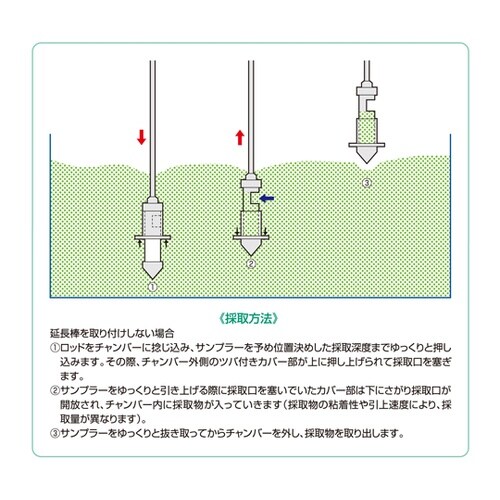 ①

②

③

《採取方法》

延長棒を取り付けしない場合

①ロッドをチャンバーに捻じ込み、サンプラーを予め位置決めした採取深度までゆっくりと押し込みます。その際、チャンバー外側のツバ付きカバー部が上に押し上げられて採取口を塞ぎます。

②サンプラーをゆっくりと引き上げる際に採取口を塞いでいたカバー部は下にさがり採取口が開放され、チャンバー内に採取物が入っていきます（採取物の粘着性や引上速度により、採取量が異なります）。

③サンプラーをゆっくりと抜き取ってからチャンバーを外し、採取物を取り出します。