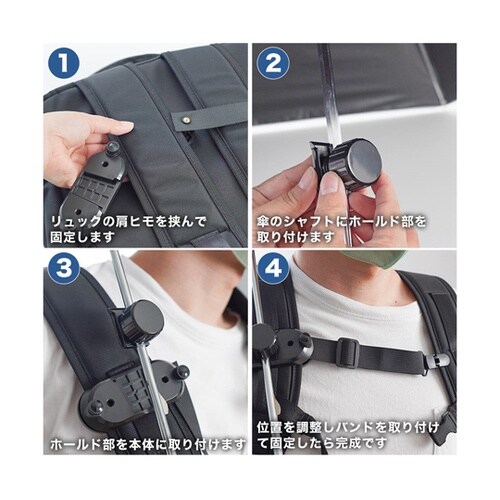 1
リュックの肩ヒモを挟んで固定します

2
傘のシャフトにホールド部を取り付けます

3
ホールド部を本体に取り付けます

4
位置を調整しバンドを取り付けて固定したら完成です