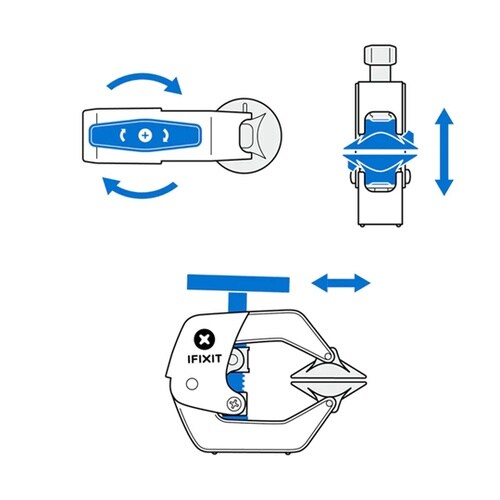 IFIXIT