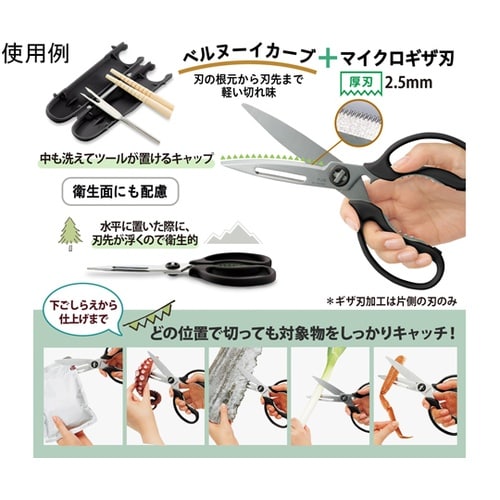 使用例

ベルヌーイカーブ + マイクロギザ刃

刃の根元から刃先まで軽い切れ味

厚刃 2.5mm

中も洗えてツールが置けるキャップ

衛生面にも配慮

水平に置いた際に、刃先が浮くので衛生的

＊ギザ刃加工は片側の刃のみ

下ごしらえから仕上げまで

どの位置で切っても対象物をしっかりキャッチ！