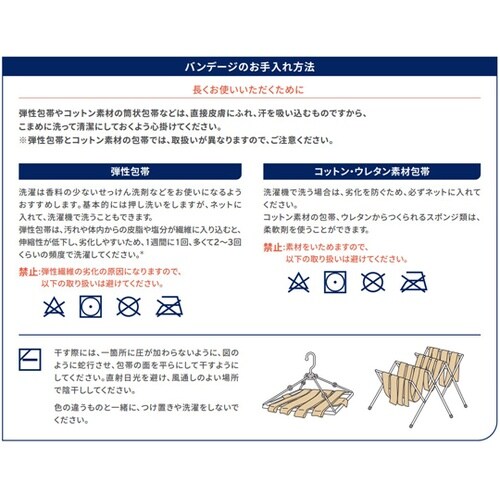 バンデージのお手入れ方法

長くお使いいただくために

弾性包帯やコットン素材の筒状包帯などは、直接皮膚にふれ、汗を吸い込むものですから、こまめに洗って清潔にしておくよう心掛けてください。
※弾性包帯とコットン素材の包帯では、取扱いが異なりますので、ご注意ください。

弾性包帯

洗濯は香料の少ないせっけん洗剤などをお使いになるようおすすめします。基本的には押し洗いをしますが、ネットに入れて、洗濯機で洗うこともできます。
弾性包帯は、汚れや体内からの皮脂や塩分が繊維に入り込むと、伸縮性が低下し、劣化しやすいため、1週間に1回、多くて2～3回くらいの頻度で洗濯してください。*

禁止:弾性繊維の劣化の原因になりますので、以下の取り扱いは避けてください。

コットン・ウレタン素材包帯

洗濯機で洗う場合は、劣化を防ぐため、必ずネットに入れてください。
コットン素材の包帯、ウレタンからつくられるスポンジ類は、柔軟剤を使うことができます。

禁止:素材をいためますので、以下の取り扱いは避けてください。

干す際には、一箇所に圧が加わらないように、図のように蛇行させ、包帯の面を平らにして干すようにしてください。直射日光を避け、風通しのよい場所で陰干ししてください。

色の違うものと一緒に、つけ置きや洗濯をしないでください。