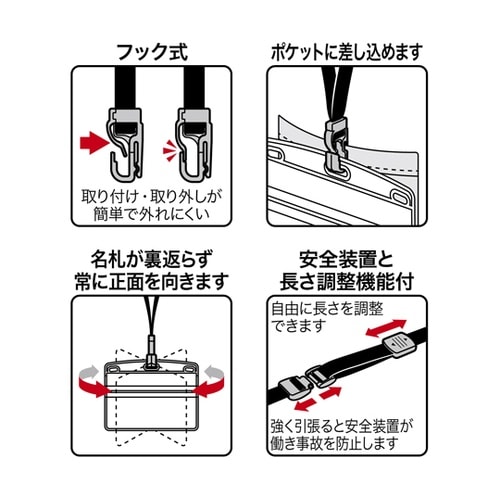 フック式

取り付け・取り外しが簡単で外れにくい

ポケットに差し込めます

名札が裏返らず常に正面を向きます

安全装置と長さ調整機能付

自由に長さを調整できます

強く引張ると安全装置が働き事故を防止します