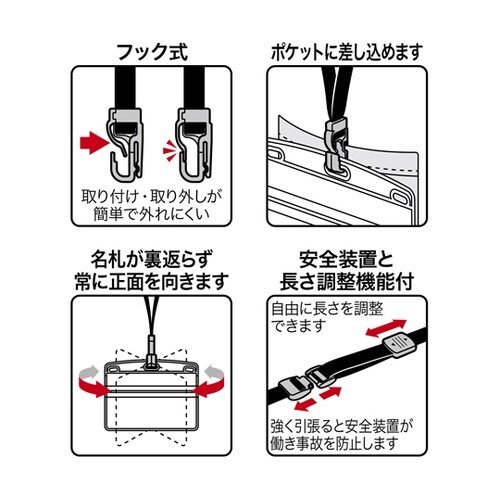 フック式

取り付け・取り外しが簡単で外れにくい

ポケットに差し込めます

名札が裏返らず常に正面を向きます

安全装置と長さ調整機能付

自由に長さを調整できます

強く引張ると安全装置が働き事故を防止します