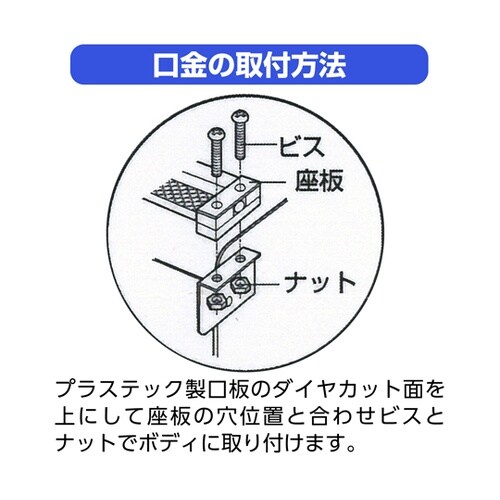 口金の取付方法

ビス
座板
ナット

プラステック製口板のダイヤカット面を上にして座板の穴位置と合わせビスとナットでボディに取り付けます。