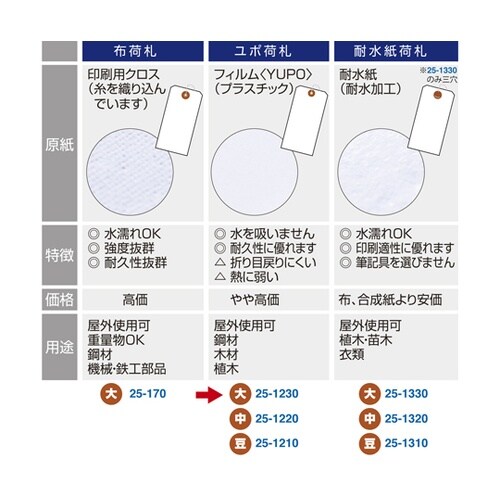 | | 布荷札 | ユポ荷札 | 耐水紙荷札 |
|---|---|---|---|
| 原紙 | 印刷用クロス（糸を織り込んでいます） | フィルム〈YUPO〉（プラスチック） | 耐水紙（耐水加工） ※25-1330のみ三穴 |
| 特徴 | ◎ 水濡れOK ◎ 強度抜群 ◎ 耐久性抜群 | ◎ 水を吸いません ◎ 耐久性に優れます △ 折り目戻りにくい △ 熱に弱い | ◎ 水濡れOK ◎ 印刷適性に優れます ◎ 筆記具を選びません |
| 価格 | 高価 | やや高価 | 布、合成紙より安価 |
| 用途 | 屋外使用可 重量物OK 鋼材 機械・鉄工部品 | 屋外使用可 鋼材 木材 植木 | 屋外使用可 植木・苗木 衣類 |
| | 大 25-170 | 大 25-1230 中 25-1220 豆 25-1210 | 大 25-1330 中 25-1320 豆 25-1310 |