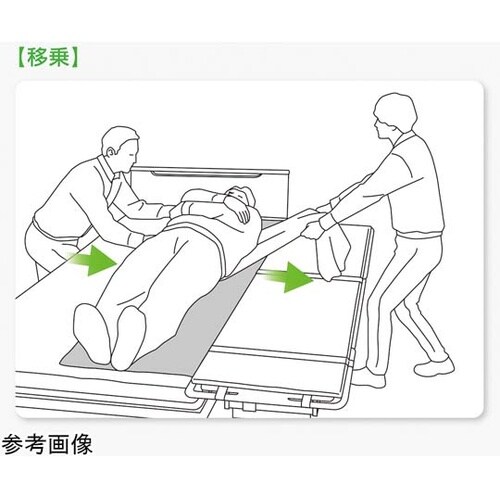 【移乗】

参考画像