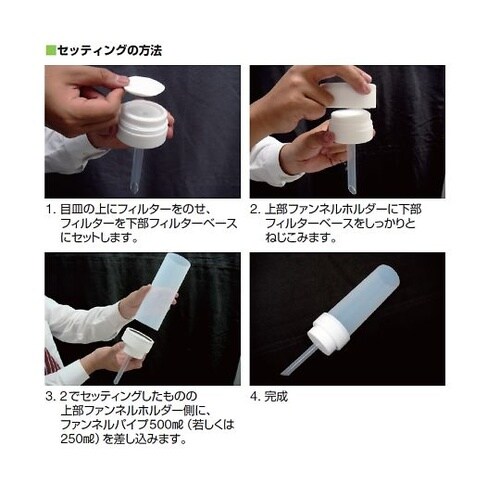 ■セッティングの方法

1. 目皿の上にフィルターをのせ、フィルターを下部フィルターベースにセットします。

2. 上部ファンネルホルダーに下部フィルターベースをしっかりとねじこみます。

3. 2でセッティングしたものの上部ファンネルホルダー側に、ファンネルパイプ500㎖（若しくは250㎖）を差し込みます。

4. 完成