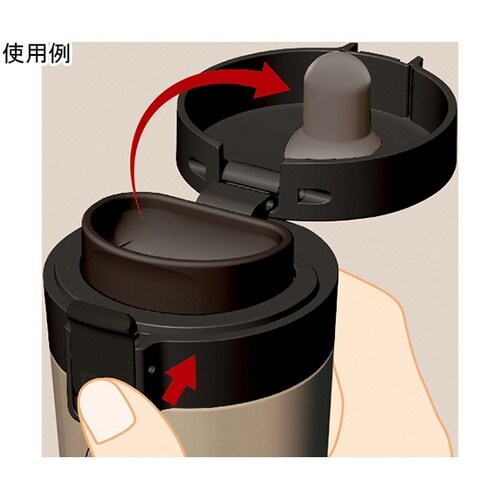 使用例