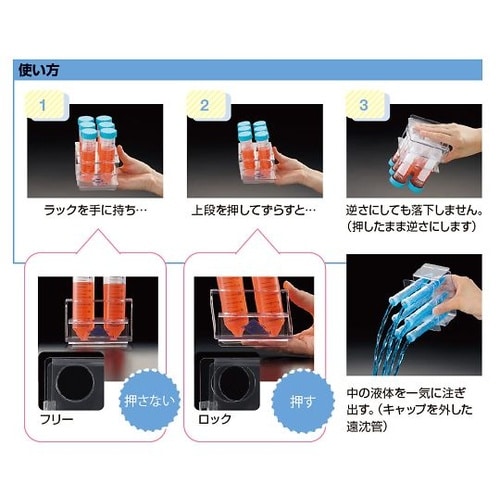 使い方

1

ラックを手に持ち…

2

上段を押してずらすと…

3

逆さにしても落下しません。（押したまま逆さにします）

押さない

フリー

押す

ロック

中の液体を一気に注ぎ出す。（キャップを外した遠沈管）