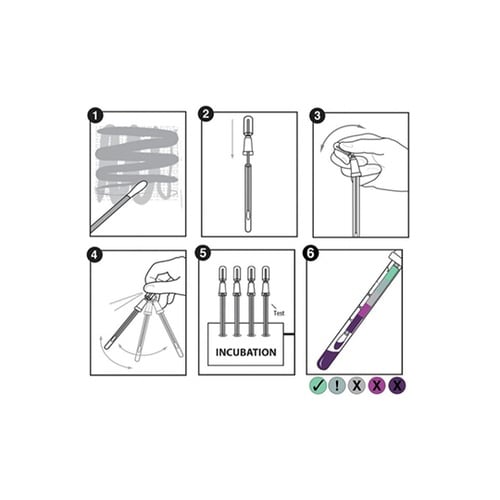 1

2

3

4

5

Test

INCUBATION

6

✓ ! X X X