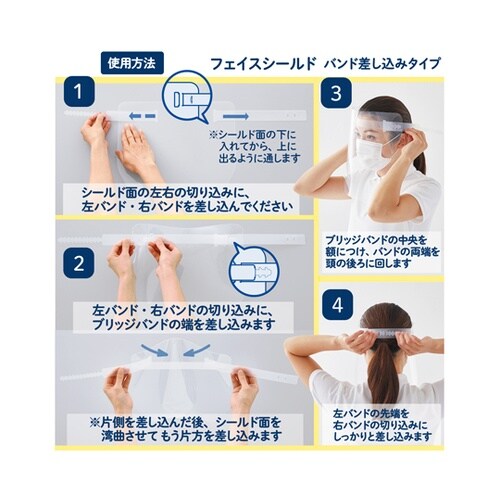 使用方法

フェイスシールド バンド差し込みタイプ

1

※シールド面の下に入れてから、上に出るように通します

シールド面の左右の切り込みに、左バンド・右バンドを差し込んでください

2

左バンド・右バンドの切り込みに、ブリッジバンドの端を差し込みます

※片側を差し込んだ後、シールド面を湾曲させて もう片方を差し込みます

3

ブリッジバンドの中央を額につけ、バンドの両端を頭の後ろに回します

4

左バンドの先端を右バンドの切り込みにしっかりと差し込みます