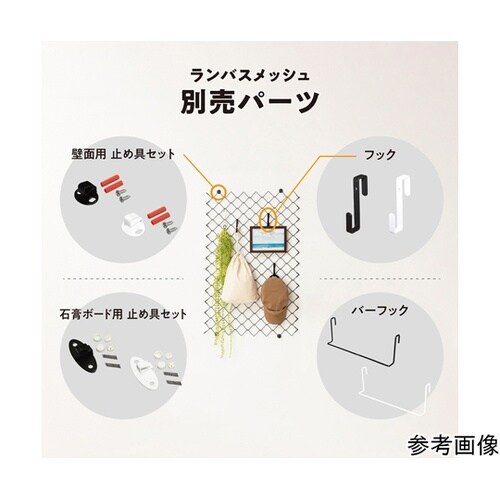 ランバスメッシュ
別売パーツ

壁面用 止め具セット

フック

石膏ボード用 止め具セット

バーフック

参考画像