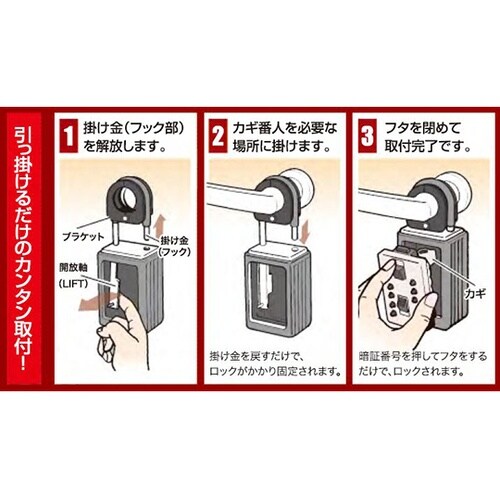 引っ掛けるだけのカンタン取付!

1 掛け金(フック部)を解放します。

ブラケット

掛け金(フック)

開放軸(LIFT)

2 カギ番人を必要な場所に掛けます。

掛け金を戻すだけで、ロックがかかり固定されます。

3 フタを閉めて取付完了です。

カギ

暗証番号を押してフタをするだけで、ロックされます。