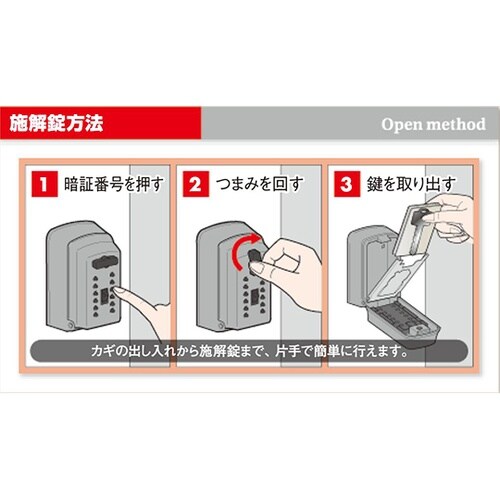 施解錠方法

Open method

1 暗証番号を押す

2 つまみを回す

3 鍵を取り出す

カギの出し入れから施解錠まで、片手で簡単に行えます。