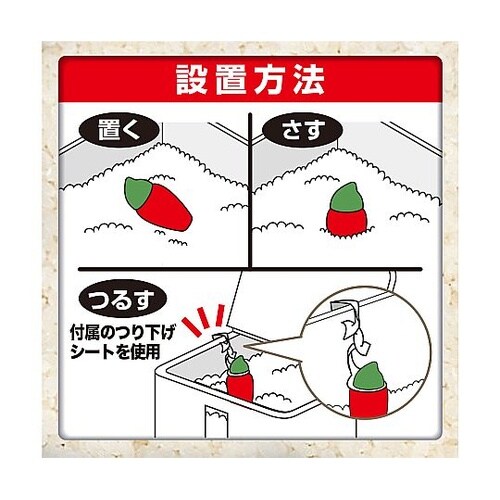 設置方法

置く

さす

つるす

付属のつり下げシートを使用