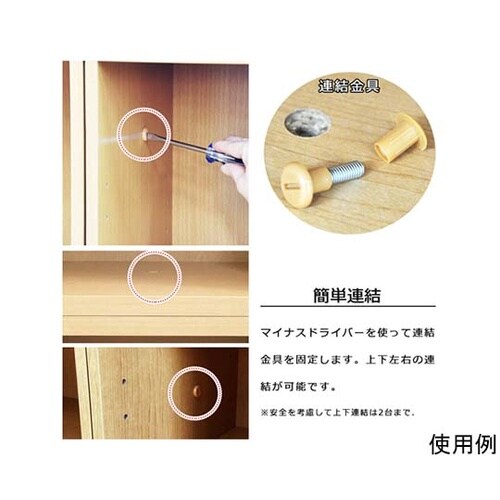 連結金具

簡単連結

マイナスドライバーを使って連結金具を固定します。上下左右の連結が可能です。

※安全を考慮して上下連結は2台まで.

使用例